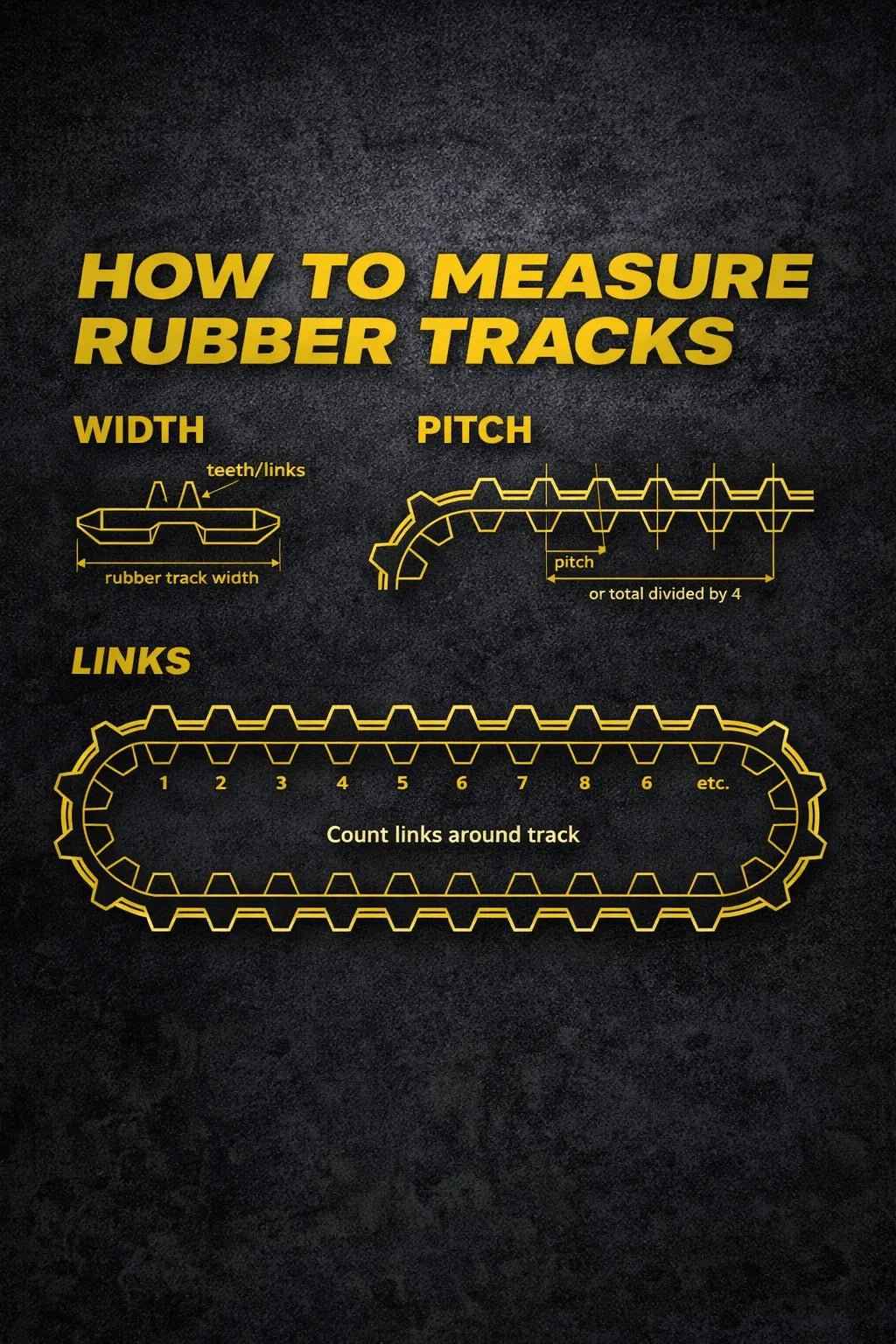 HOW TO MEASURE RUBBER TRACKS

WIDTH

teeth/links

rubber track width

PITCH

pitch

or total divided by 4

LINKS

1 2 3 4 5 6 7 8 6 etc.

Count links around track